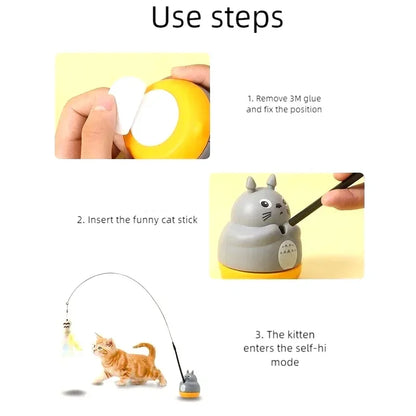 Use steps

1. Remove 3M glue and fix the position

2. Insert the funny cat stick

3. The kitten enters the self-hi mode